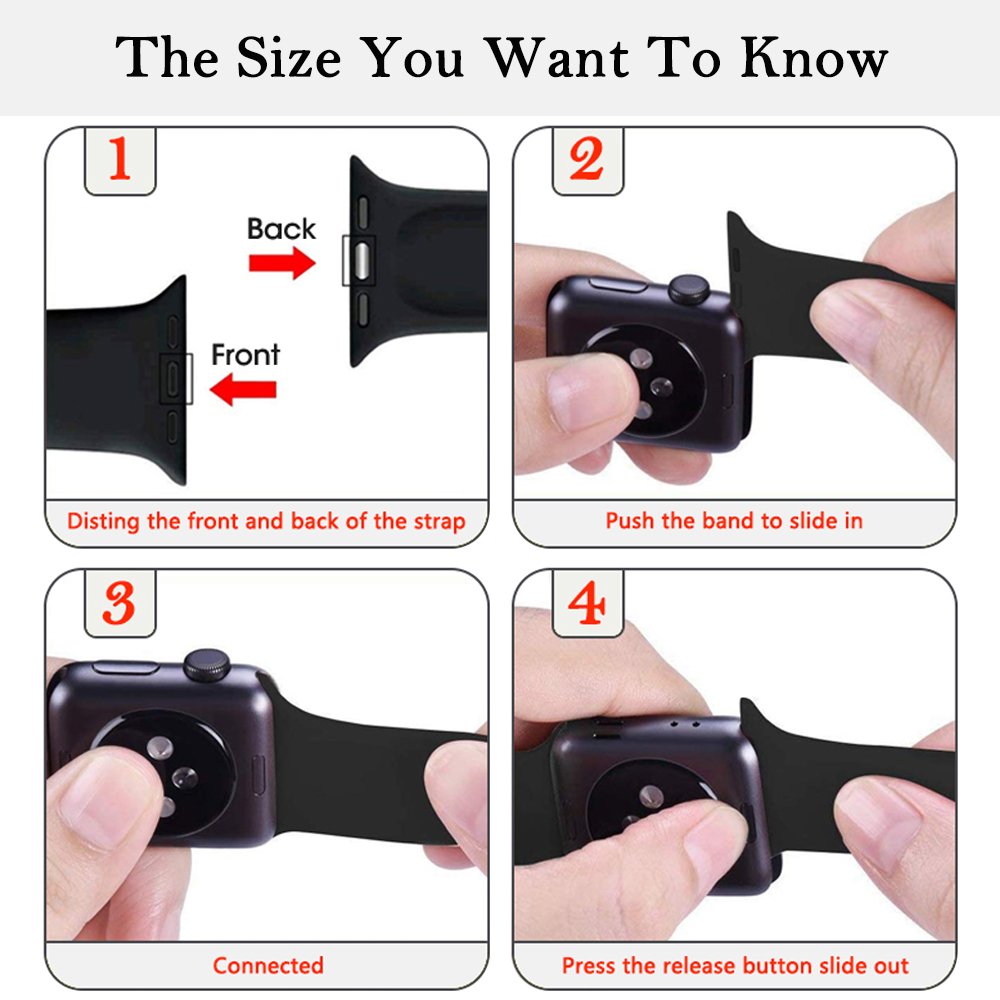 The Size You Want To Know

1

Back

Front

Disting the front and back of the strap

2

Push the band to slide in

3

Connected

4

Press the release button slide out